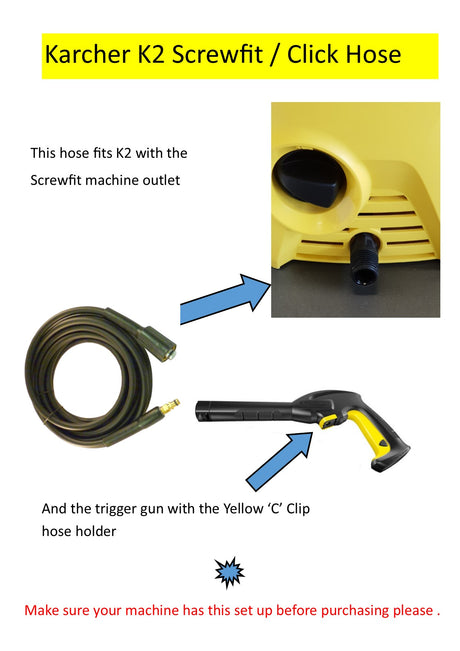 Karcher K2 Screwfit / Click Hose

This hose fits K2 with the Screwfit machine outlet

And the trigger gun with the Yellow ‘C’ Clip hose holder

Make sure your machine has this set up before purchasing please .