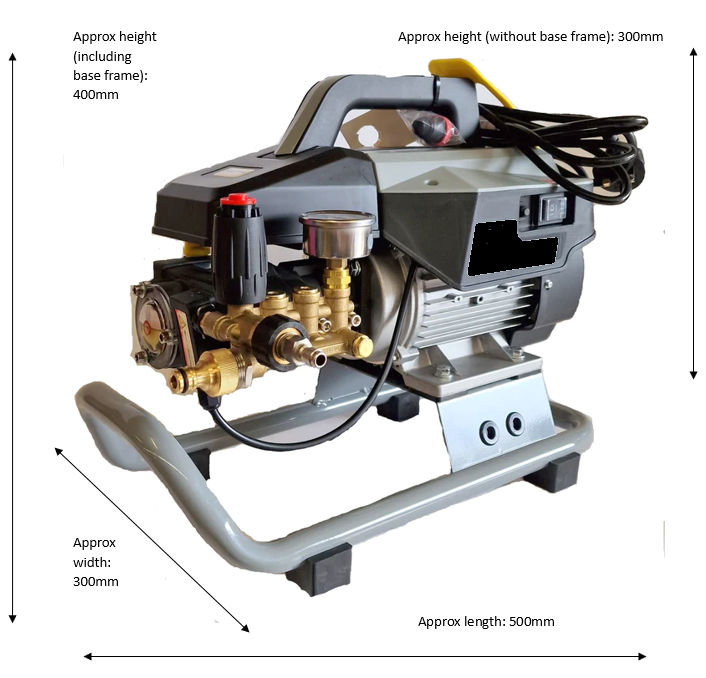 Approx height (including base frame): 400mm

Approx height (without base frame): 300mm

Approx width: 300mm

Approx length: 500mm